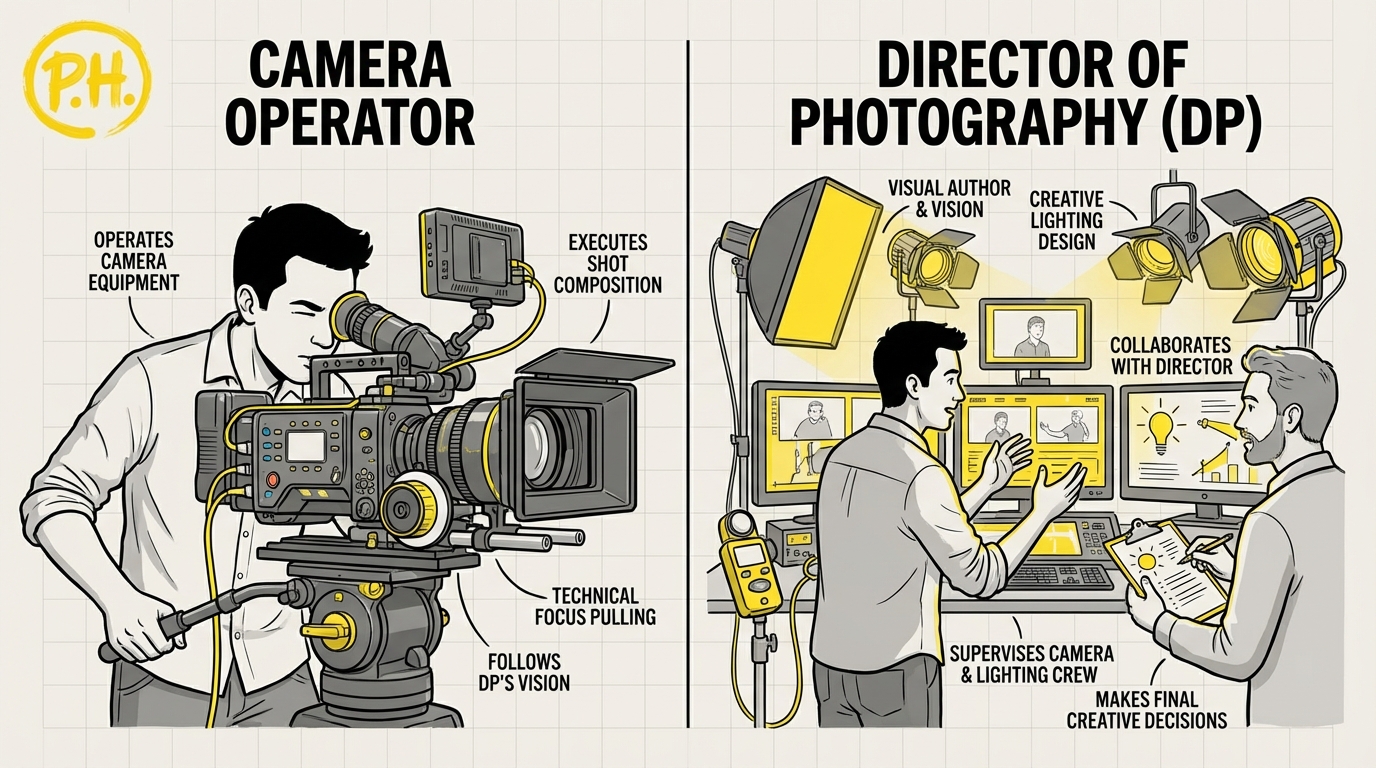 P.H.

CAMERA OPERATOR

OPERATES CAMERA EQUIPMENT

EXECUTES SHOT COMPOSITION

TECHNICAL FOCUS PULLING

FOLLOWS DP'S VISION

DIRECTOR OF PHOTOGRAPHY (DP)

VISUAL AUTHOR & VISION

CREATIVE LIGHTING DESIGN

COLLABORATES WITH DIRECTOR

SUPERVISES CAMERA & LIGHTING CREW

MAKES FINAL CREATIVE DECISIONS